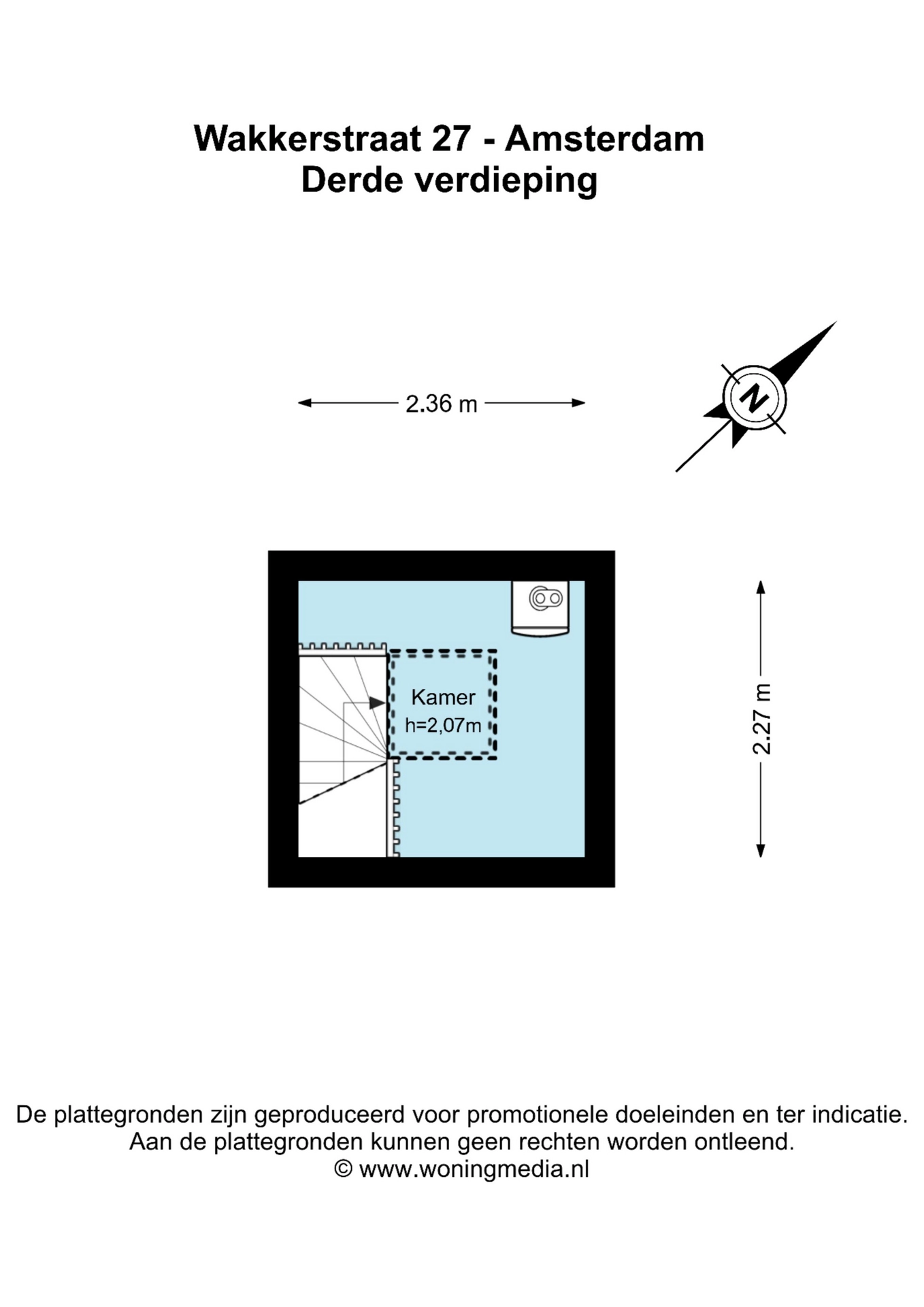 Wakkerstraat 27 - Amsterdam
Derde verdieping

2.36 m

N

Kamer
h=2,07m

2.27 m

De plattegronden zijn geproduceerd voor promotionele doeleinden en ter indicatie.
Aan de plattegronden kunnen geen rechten worden ontleend.
© www.woningmedia.nl